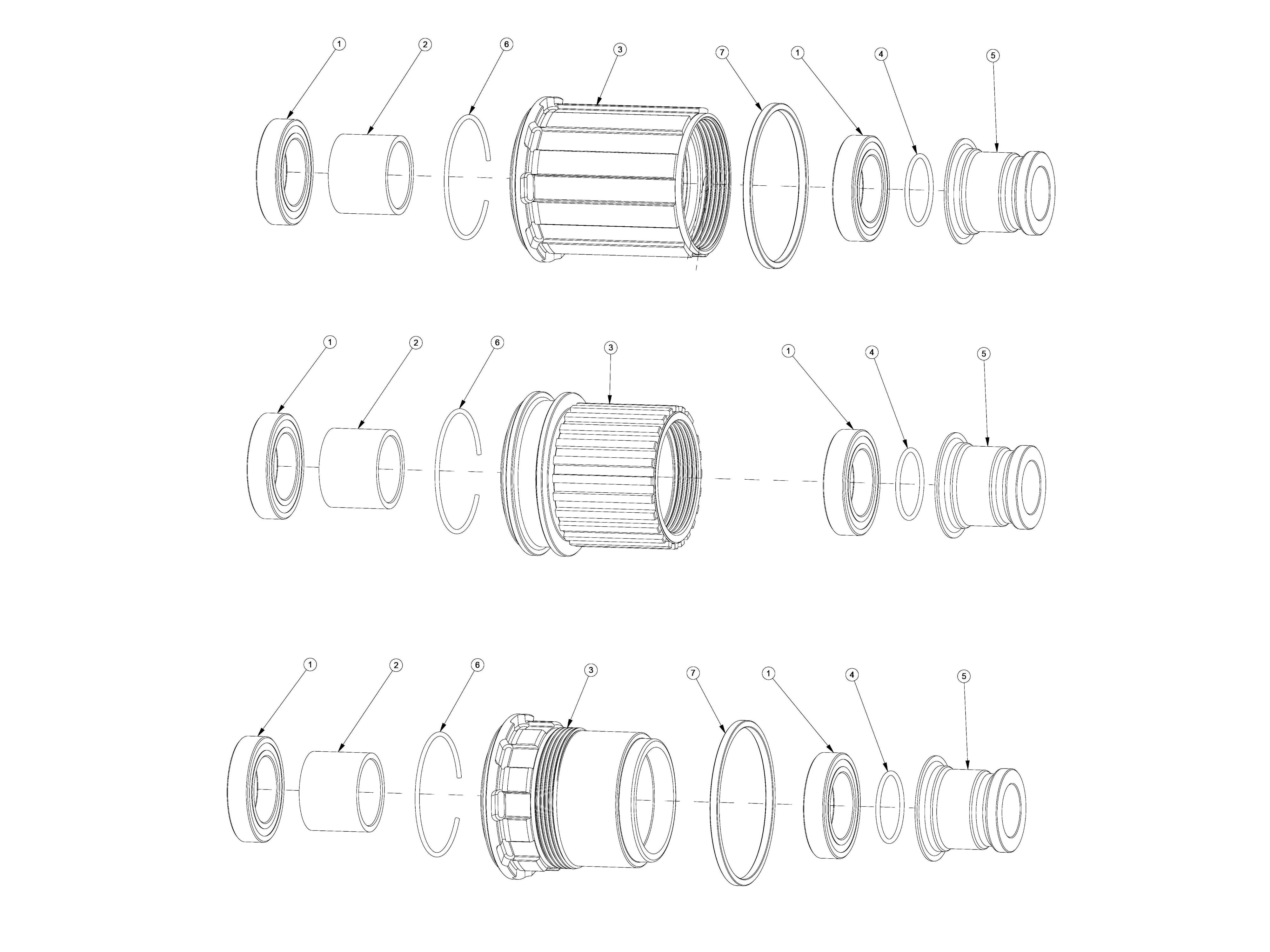 1 2 6 3 7 1 4 5

1 2 6 3 1 4 5

1 2 6 3 7 1 4 5